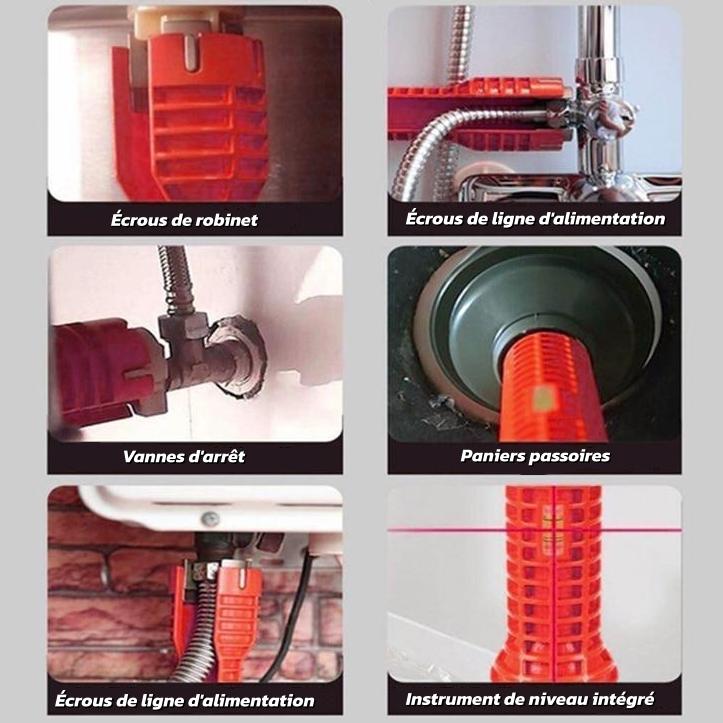 Écrous de robinet

Écrous de ligne d'alimentation

Vannes d'arrêt

Paniers passoires

Écrous de ligne d'alimentation

Instrument de niveau intégré